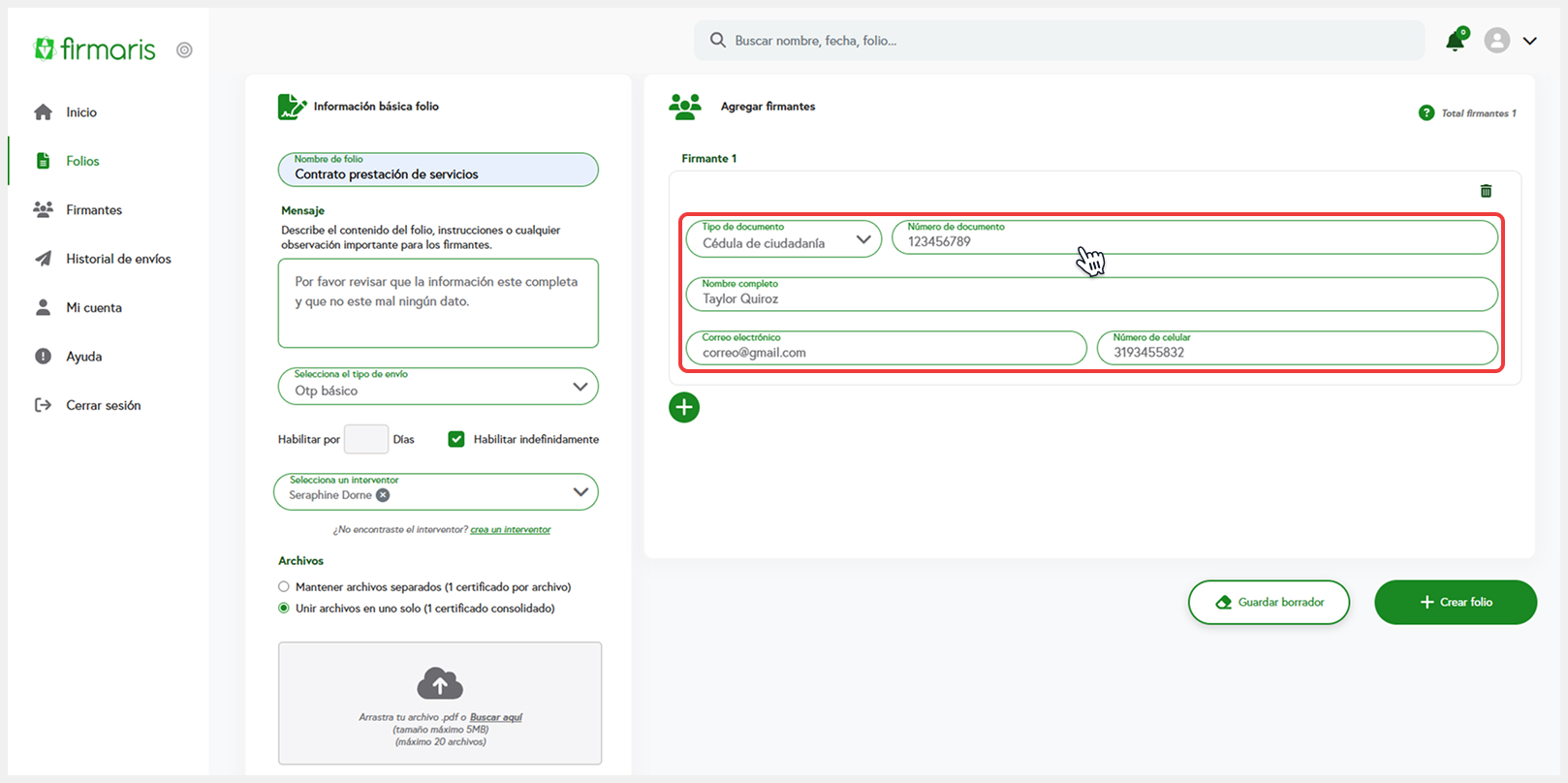 firmaris

Inicio
Folios
Firmantes
Historial de envíos
Mi cuenta
Ayuda
Cerrar sesión

Buscar nombre, fecha, folio...

0

Información básica folio

Nombre de folio
Contrato prestación de servicios

Mensaje
Describe el contenido del folio, instrucciones o cualquier observación importante para los firmantes.

Por favor revisar que la información este completa y que no este mal ningún dato.

Selecciona el tipo de envío
Otp básico

Habilitar por Días Habilitar indefinidamente

Selecciona un interventor
Seraphine Dorne

¿No encontraste el interventor? crea un interventor

Archivos
Mantener archivos separados (1 certificado por archivo)
Unir archivos en uno solo (1 certificado consolidado)

Arrastra tu archivo .pdf o Buscar aquí
(tamaño máximo 5MB)
(máximo 20 archivos)

Agregar firmantes

Total firmantes 1

Firmante 1

Tipo de documento
Cédula de ciudadanía

Número de documento
123456789

Nombre completo
Taylor Quiroz

Correo electrónico
correo@gmail.com

Número de celular
3193455832

Guardar borrador

Crear folio